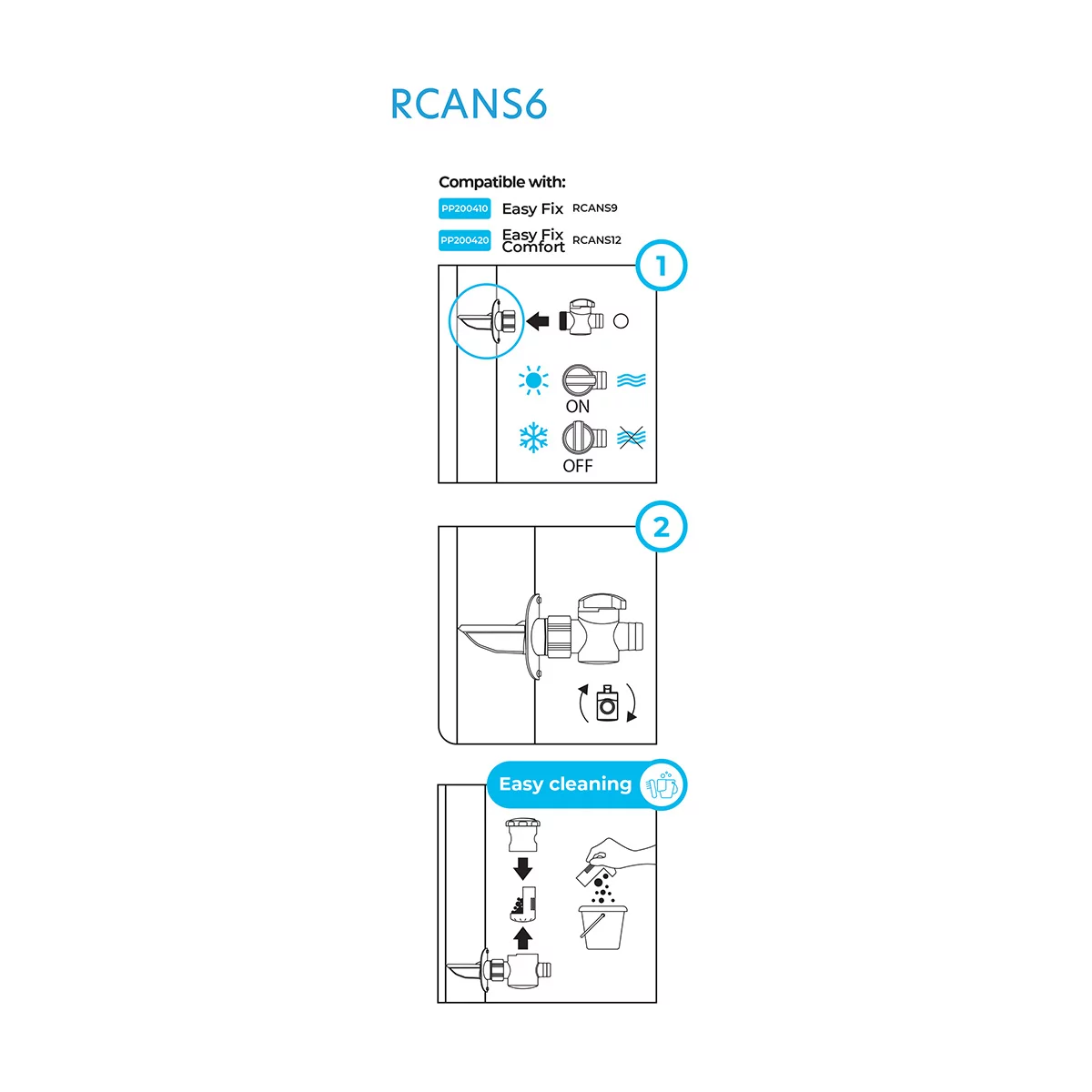 RCANS6

Compatible with:

PP200410 Easy Fix RCANS9

PP200420 Easy Fix Comfort RCANS12

1

ON

OFF

2

Easy cleaning