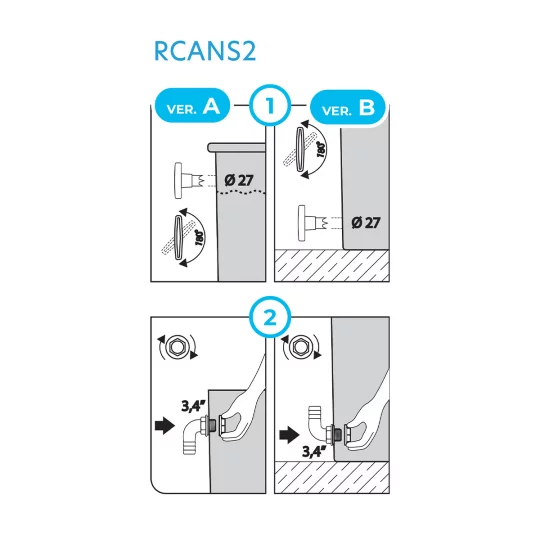 RCANS2

VER. A

1

VER. B

Ø 27

180°

180°

Ø 27

2

3,4"

3,4"