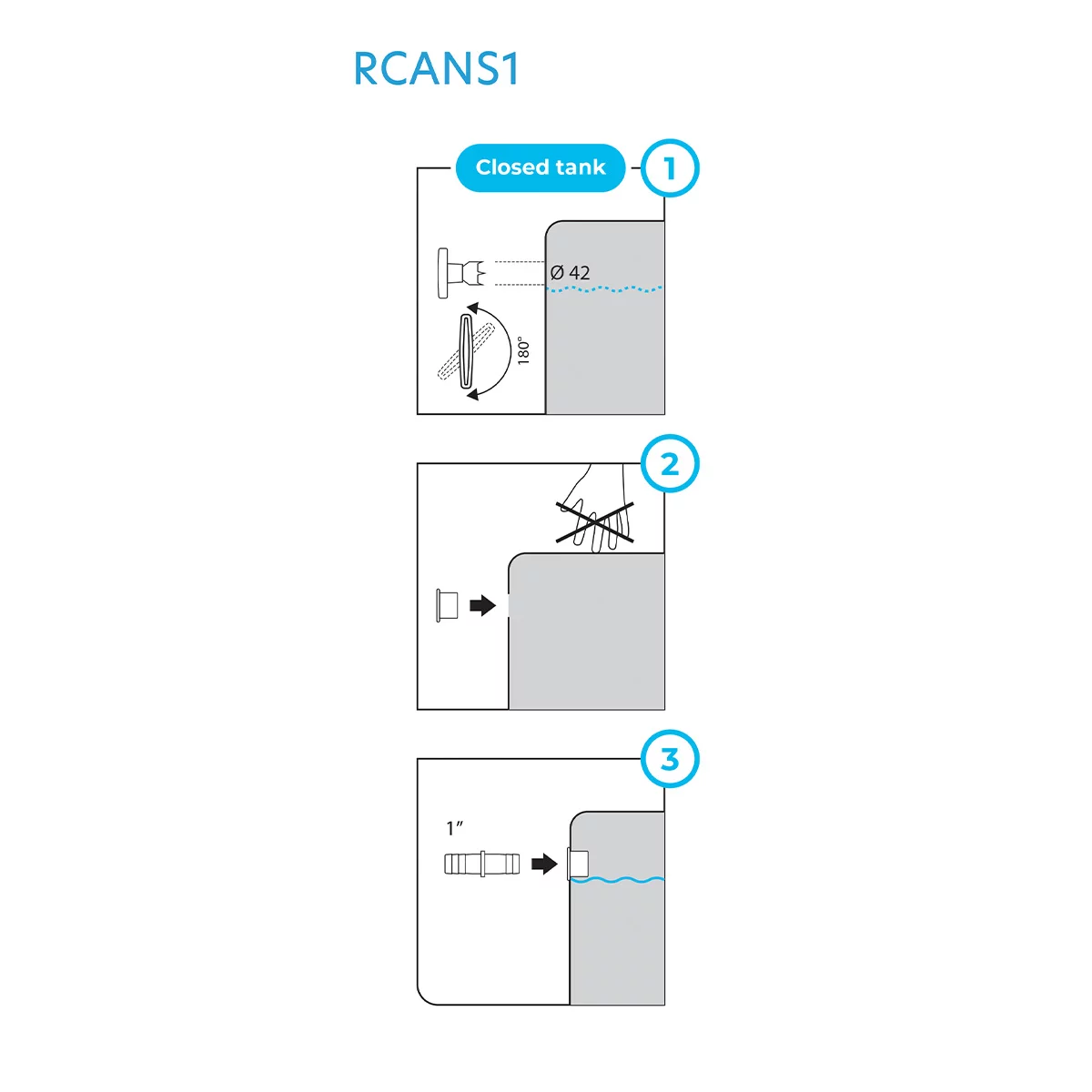 RCANS1

Closed tank

1

Ø 42

180°

2

3

1″